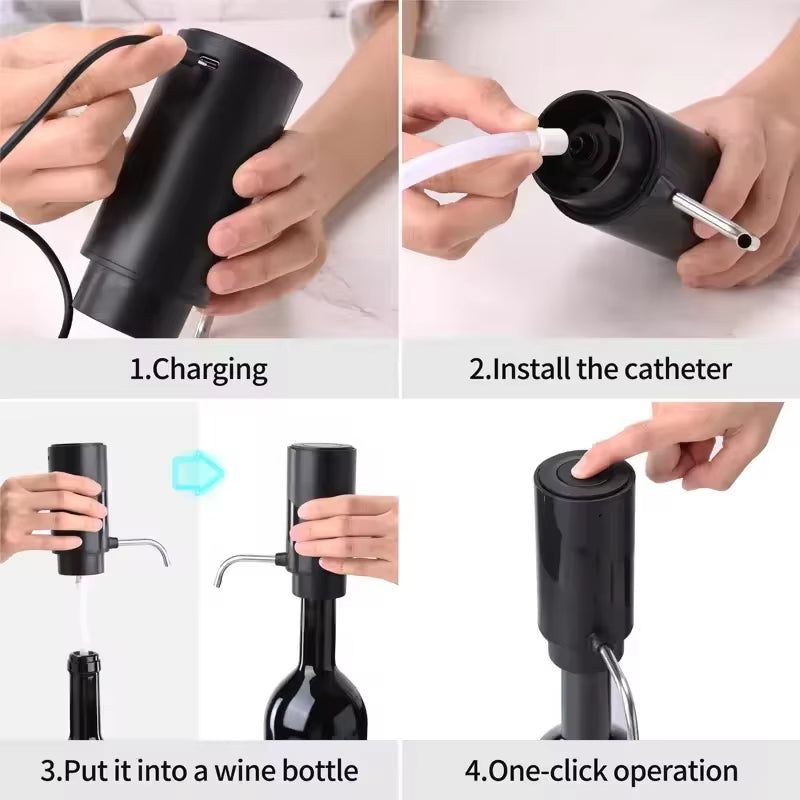 1.Charging

2.Install the catheter

3.Put it into a wine bottle

4.One-click operation